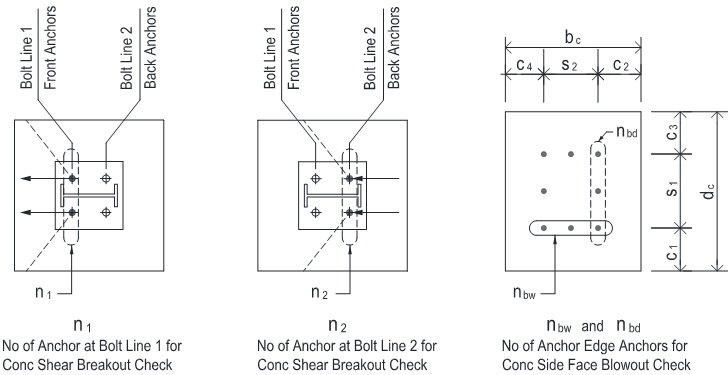 Bolt Line 1
Front Anchors
Bolt Line 2
Back Anchors

$n_1$

$n_1$
No of Anchor at Bolt Line 1 for Conc Shear Breakout Check

Bolt Line 1
Front Anchors
Bolt Line 2
Back Anchors

$n_2$

$n_2$
No of Anchor at Bolt Line 2 for Conc Shear Breakout Check

$b_c$
$c_4$
$s_2$
$c_2$
$n_{bd}$
$c_3$
$s_1$
$d_c$
$c_1$
$n_{bw}$

$n_{bw}$ and $n_{bd}$
No of Anchor Edge Anchors for Conc Side Face Blowout Check